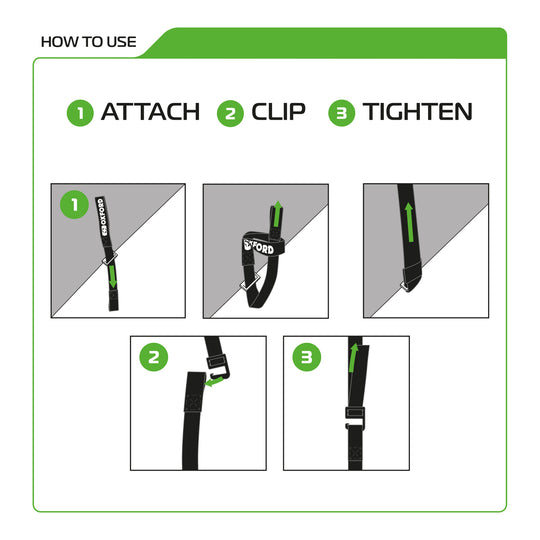 HOW TO USE

1 ATTACH 2 CLIP 3 TIGHTEN

1

OXFORD

OXFORD

2

3