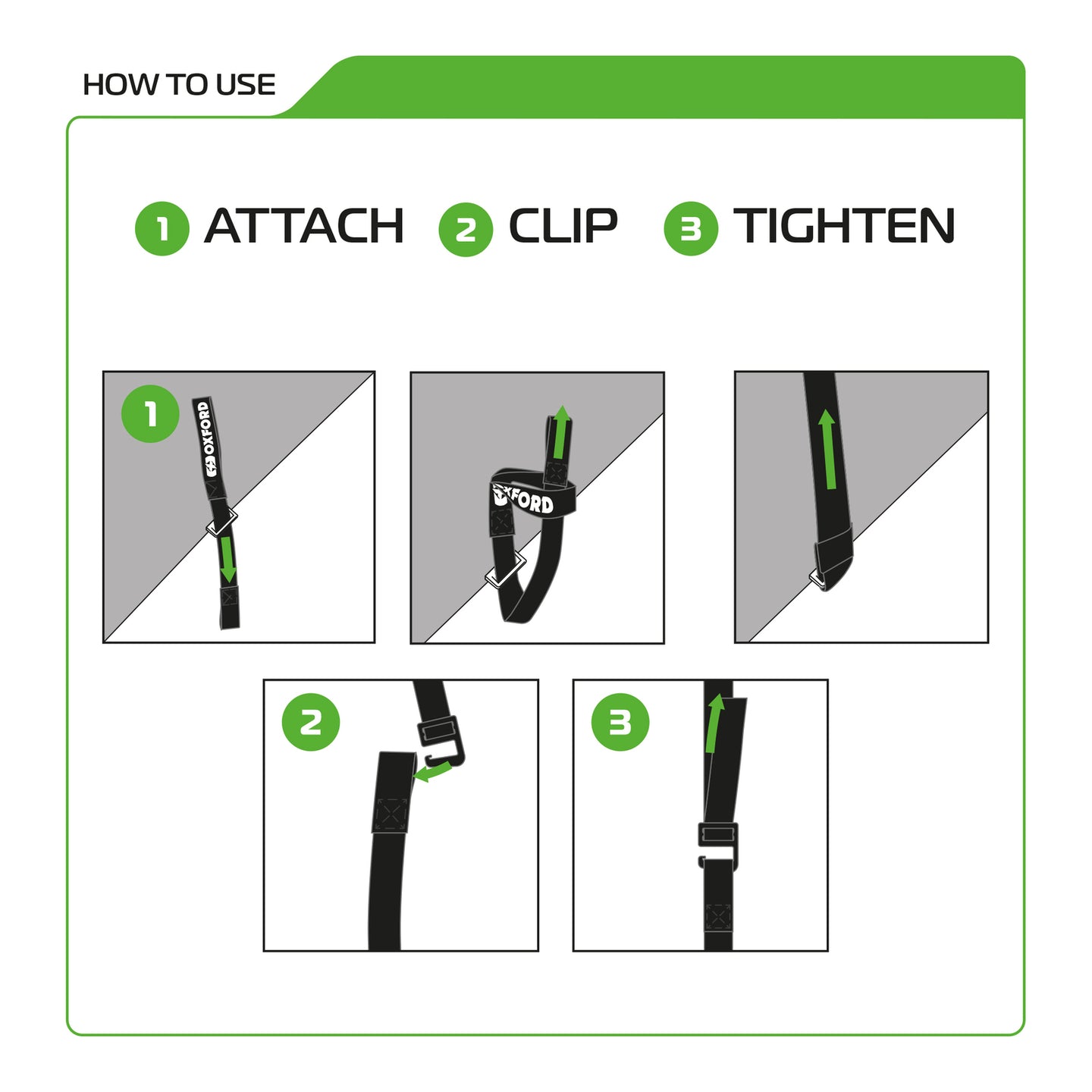 HOW TO USE

1 ATTACH 2 CLIP 3 TIGHTEN

1

OXFORD

OXFORD

2

3