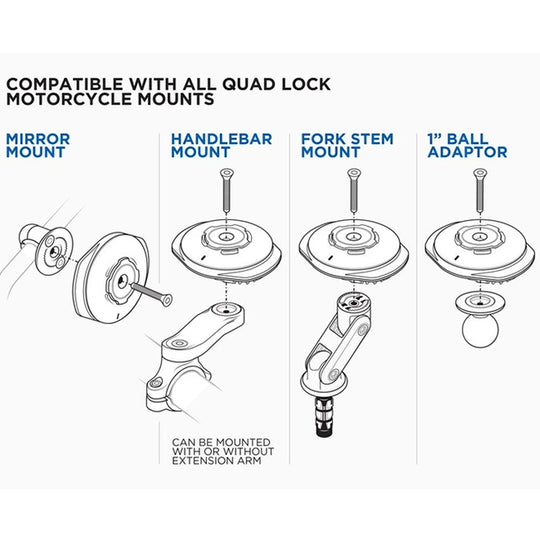 COMPATIBLE WITH ALL QUAD LOCK MOTORCYCLE MOUNTS

MIRROR MOUNT

HANDLEBAR MOUNT

CAN BE MOUNTED WITH OR WITHOUT EXTENSION ARM

FORK STEM MOUNT

1” BALL ADAPTOR